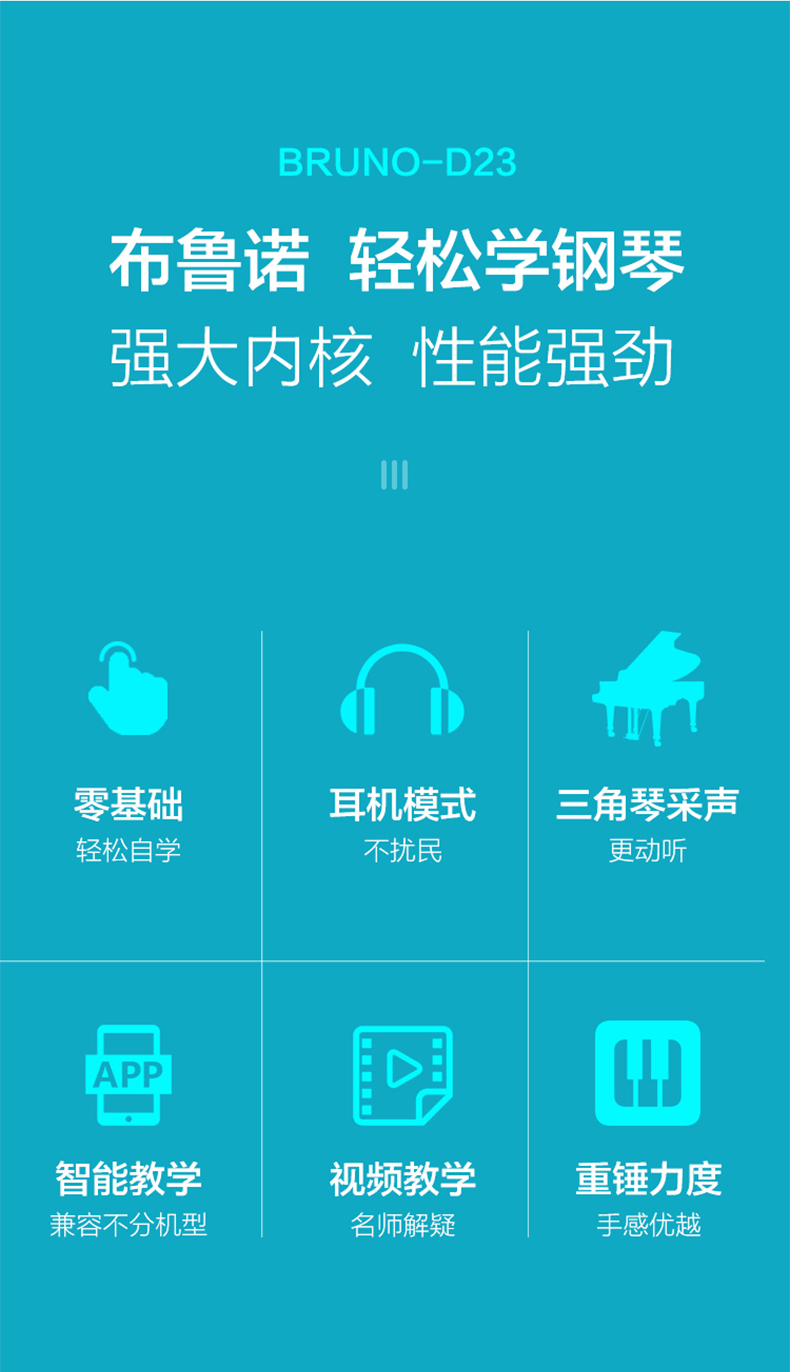 BRUNO-D23

布鲁诺 轻松学钢琴

强大内核 性能强劲

零基础
轻松自学

耳机模式
不扰民

三角琴采声
更动听

APP

智能教学
兼容不分机型

视频教学
名师解疑

重锤力度
手感优越