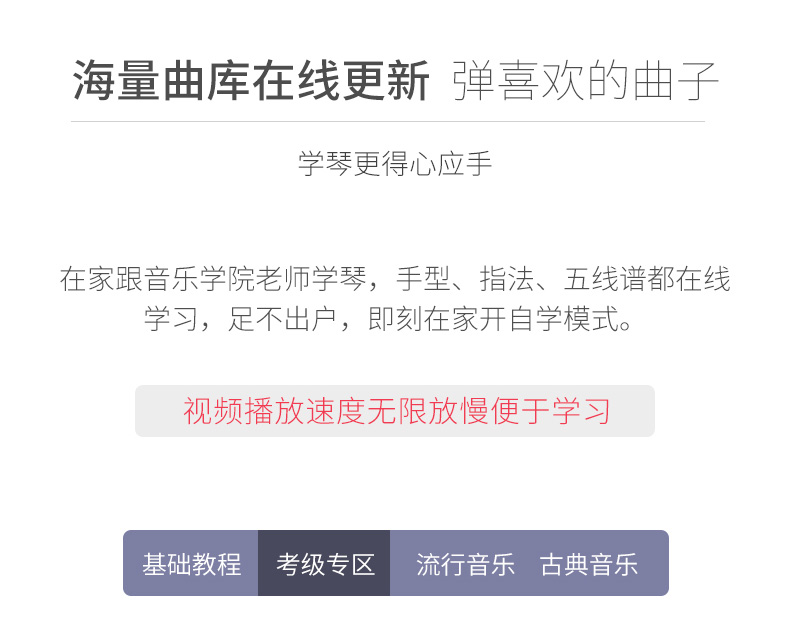 海量曲库在线更新 弹喜欢的曲子

学琴更得心应手

在家跟音乐学院老师学琴，手型、指法、五线谱都在线学习，足不出户，即刻在家开自学模式。

视频播放速度无限放慢便于学习

基础教程 考级专区 流行音乐 古典音乐