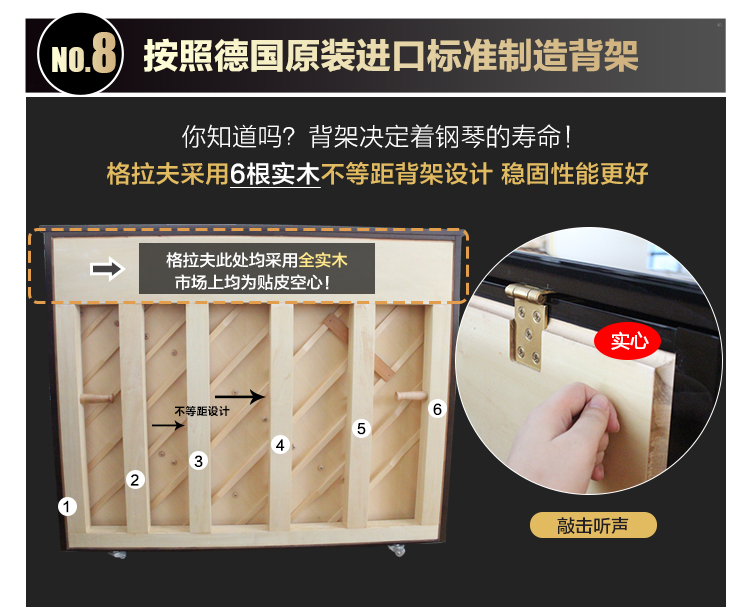 NO.8 按照德国原装进口标准制造背架

你知道吗？背架决定着钢琴的寿命！
格拉夫采用6根实木不等距背架设计 稳固性能更好

格拉夫此处均采用全实木
市场上均为贴皮空心！

不等距设计

1
2
3
4
5
6

实心

敲击听声