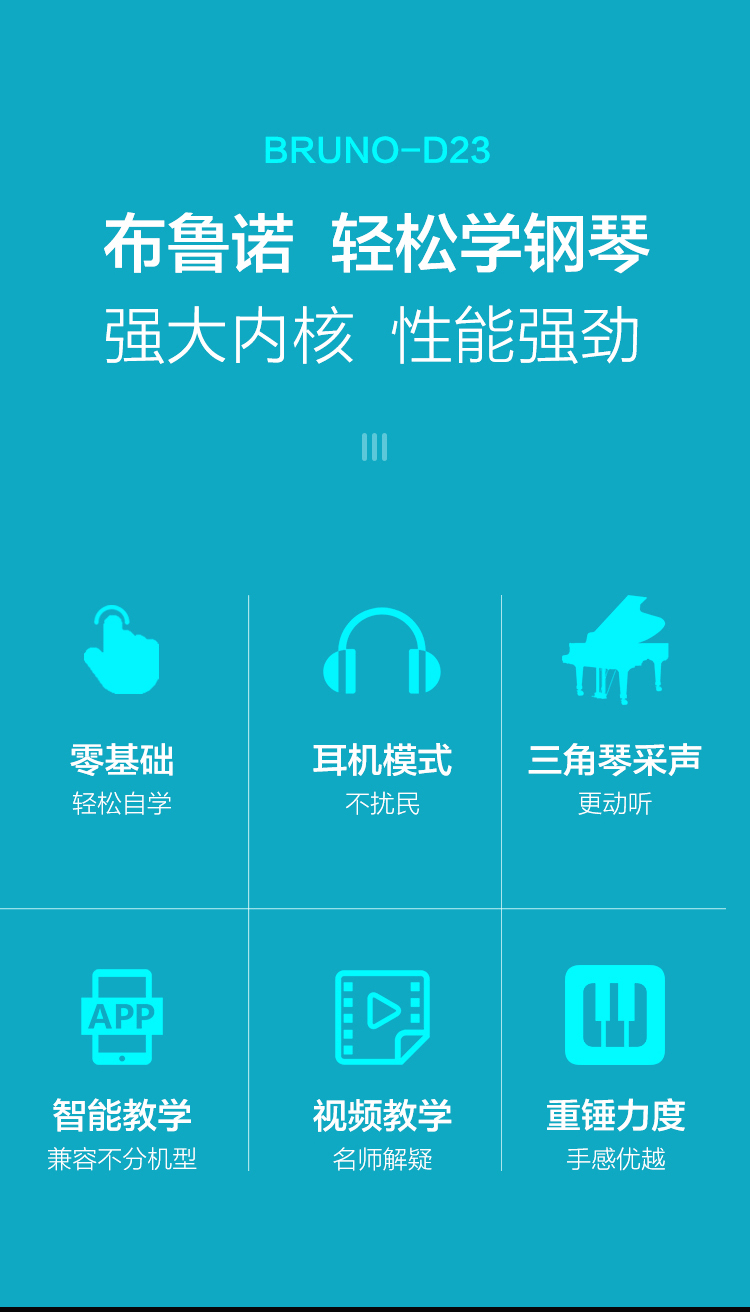 BRUNO-D23

布鲁诺 轻松学钢琴

强大内核 性能强劲

零基础
轻松自学

耳机模式
不扰民

三角琴采声
更动听

APP

智能教学
兼容不分机型

视频教学
名师解疑

重锤力度
手感优越