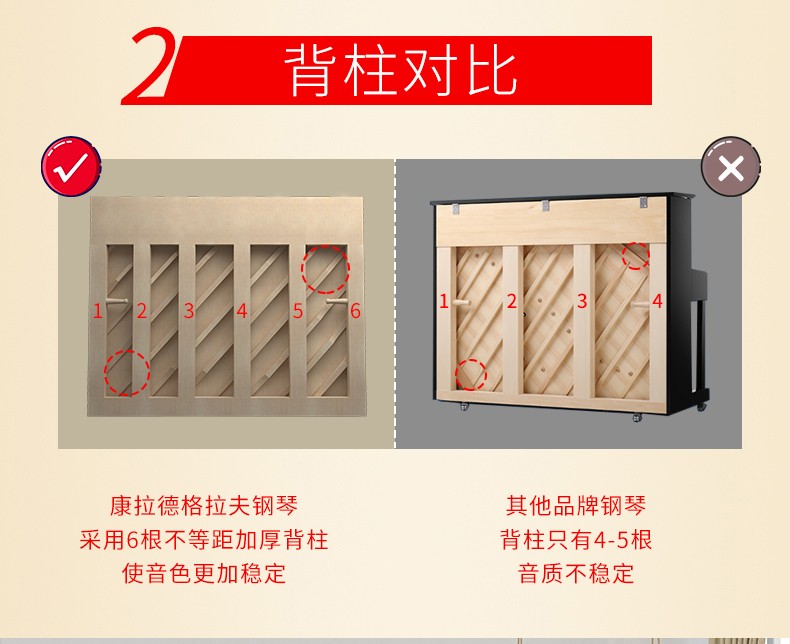 2 背柱对比

1 2 3 4 5 6

1 2 3 4

康拉德格拉夫钢琴
采用6根不等距加厚背柱
使音色更加稳定

其他品牌钢琴
背柱只有4-5根
音质不稳定