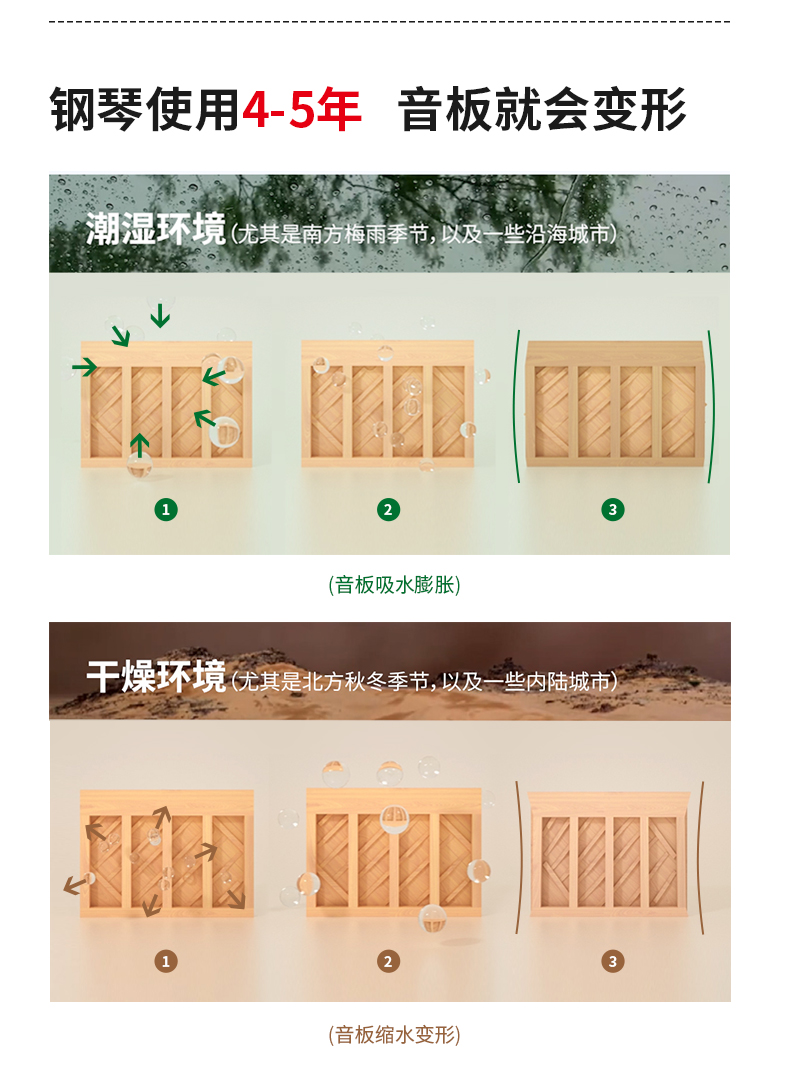 钢琴使用4-5年 音板就会变形

潮湿环境（尤其是南方梅雨季节，以及一些沿海城市）

1 2 3

(音板吸水膨胀)

干燥环境（尤其是北方秋冬季节，以及一些内陆城市）

1 2 3

(音板缩水变形)