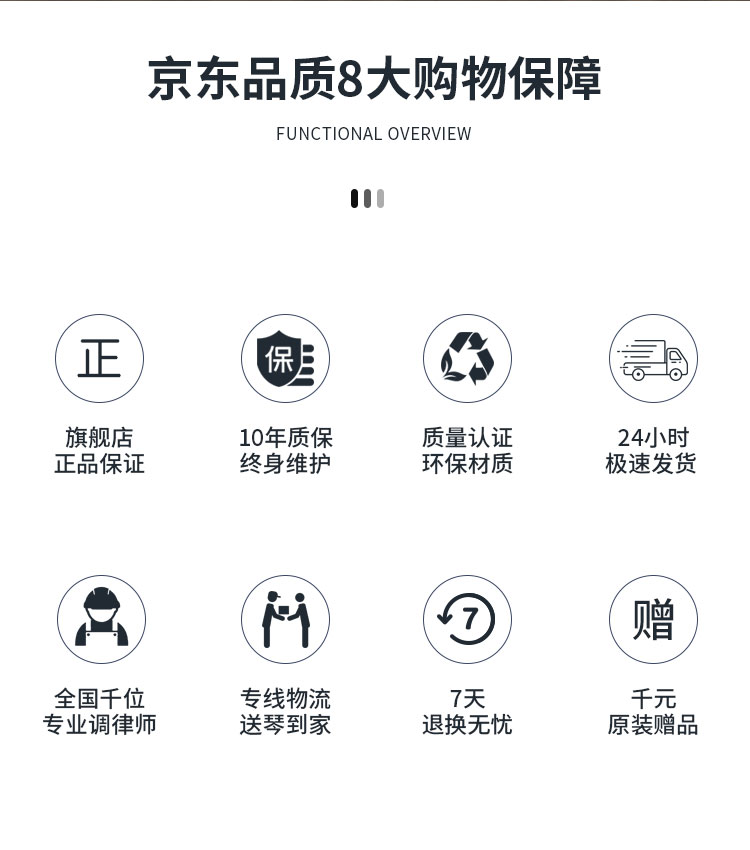 京东品质8大购物保障

FUNCTIONAL OVERVIEW

正

旗舰店
正品保证

保

10年质保
终身维护

质量认证
环保材质

24小时
极速发货

全国千位
专业调律师

专线物流
送琴到家

7

7天
退换无忧

赠

千元
原装赠品