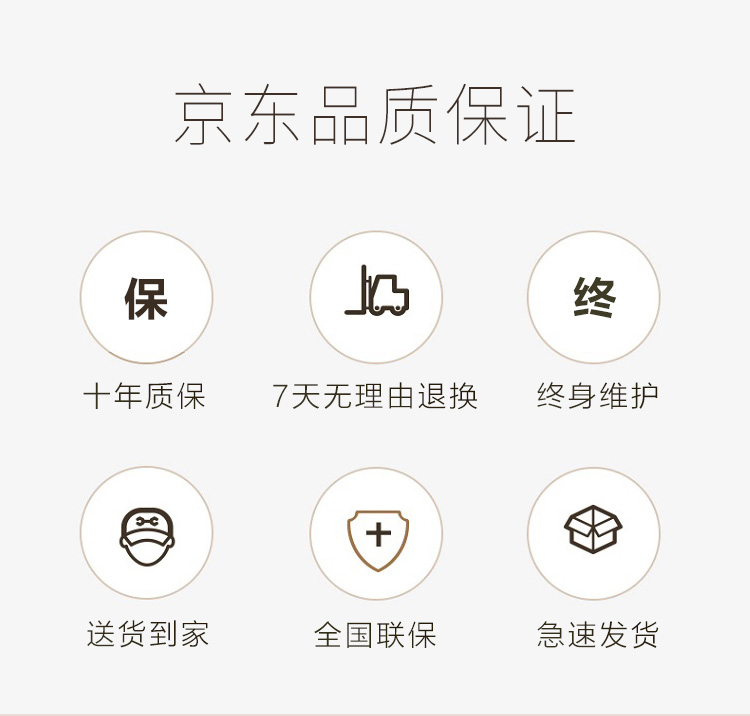 京东品质保证

保

十年质保

7天无理由退换

终

终身维护

送货到家

全国联保

急速发货