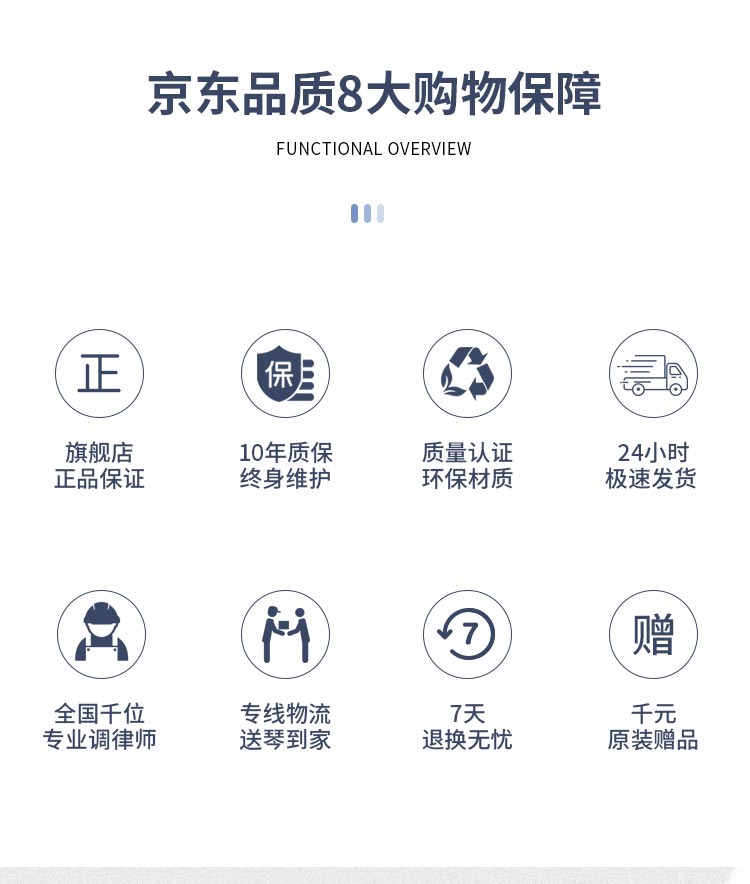 京东品质8大购物保障

FUNCTIONAL OVERVIEW

正

旗舰店
正品保证

保

10年质保
终身维护

质量认证
环保材质

24小时
极速发货

全国千位
专业调律师

专线物流
送琴到家

7

7天
退换无忧

赠

千元
原装赠品